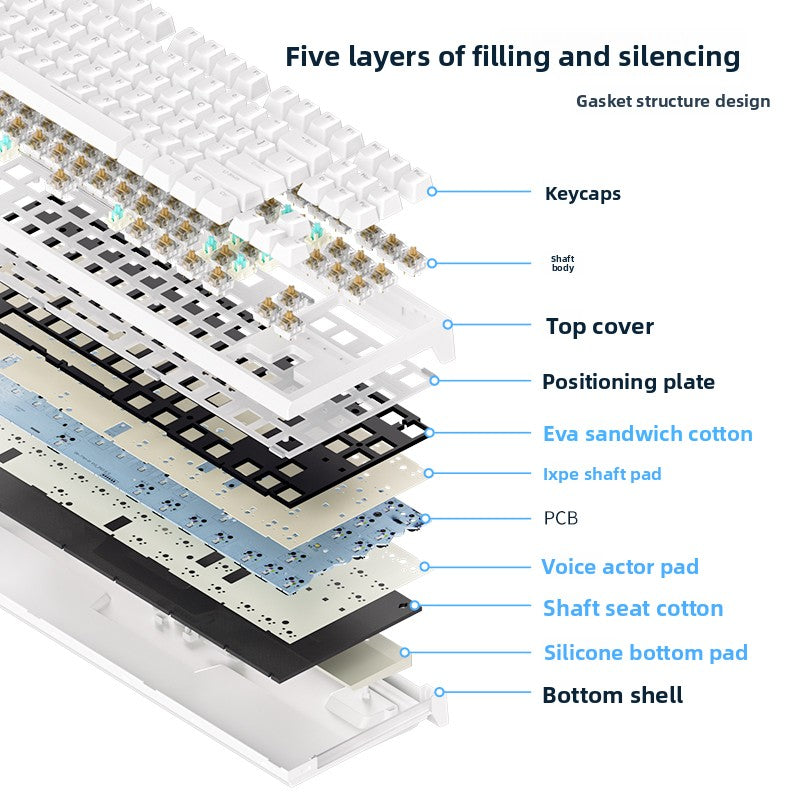 Five layers of filling and silencing

Gasket structure design

Keycaps

Shaft body

Top cover

Positioning plate

Eva sandwich cotton

Ixpe shaft pad

PCB

Voice actor pad

Shaft seat cotton

Silicone bottom pad

Bottom shell