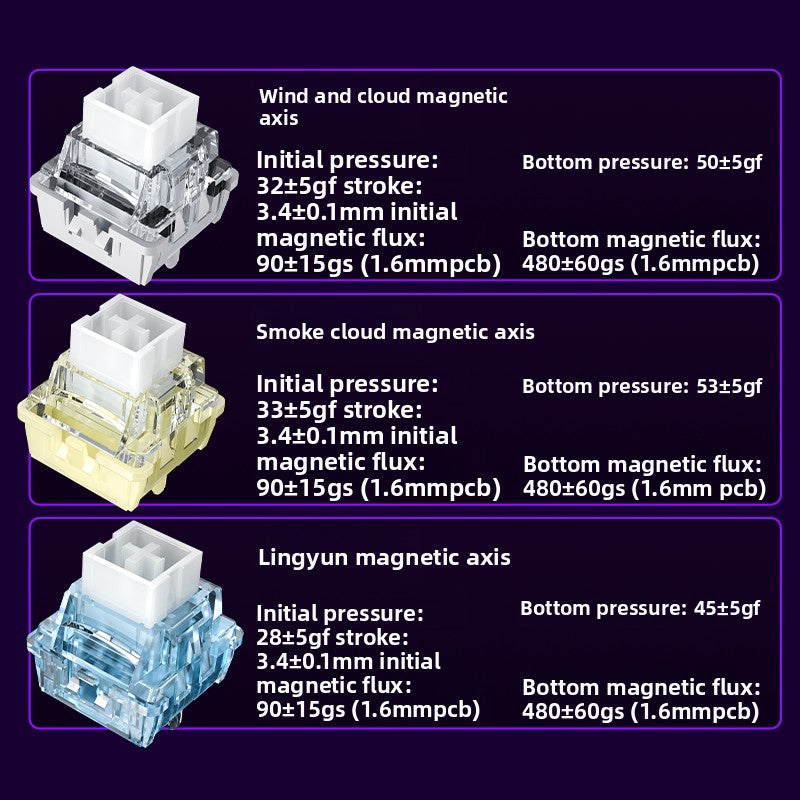 Wind and cloud magnetic axis

Initial pressure: 32±5gf stroke: 3.4±0.1mm initial magnetic flux: 90±15gs (1.6mmpcb)

Bottom pressure: 50±5gf

Bottom magnetic flux: 480±60gs (1.6mmpcb)

Smoke cloud magnetic axis

Initial pressure: 33±5gf stroke: 3.4±0.1mm initial magnetic flux: 90±15gs (1.6mmpcb)

Bottom pressure: 53±5gf

Bottom magnetic flux: 480±60gs (1.6mm pcb)

Lingyun magnetic axis

Initial pressure: 28±5gf stroke: 3.4±0.1mm initial magnetic flux: 90±15gs (1.6mmpcb)

Bottom pressure: 45±5gf

Bottom magnetic flux: 480±60gs (1.6mmpcb)