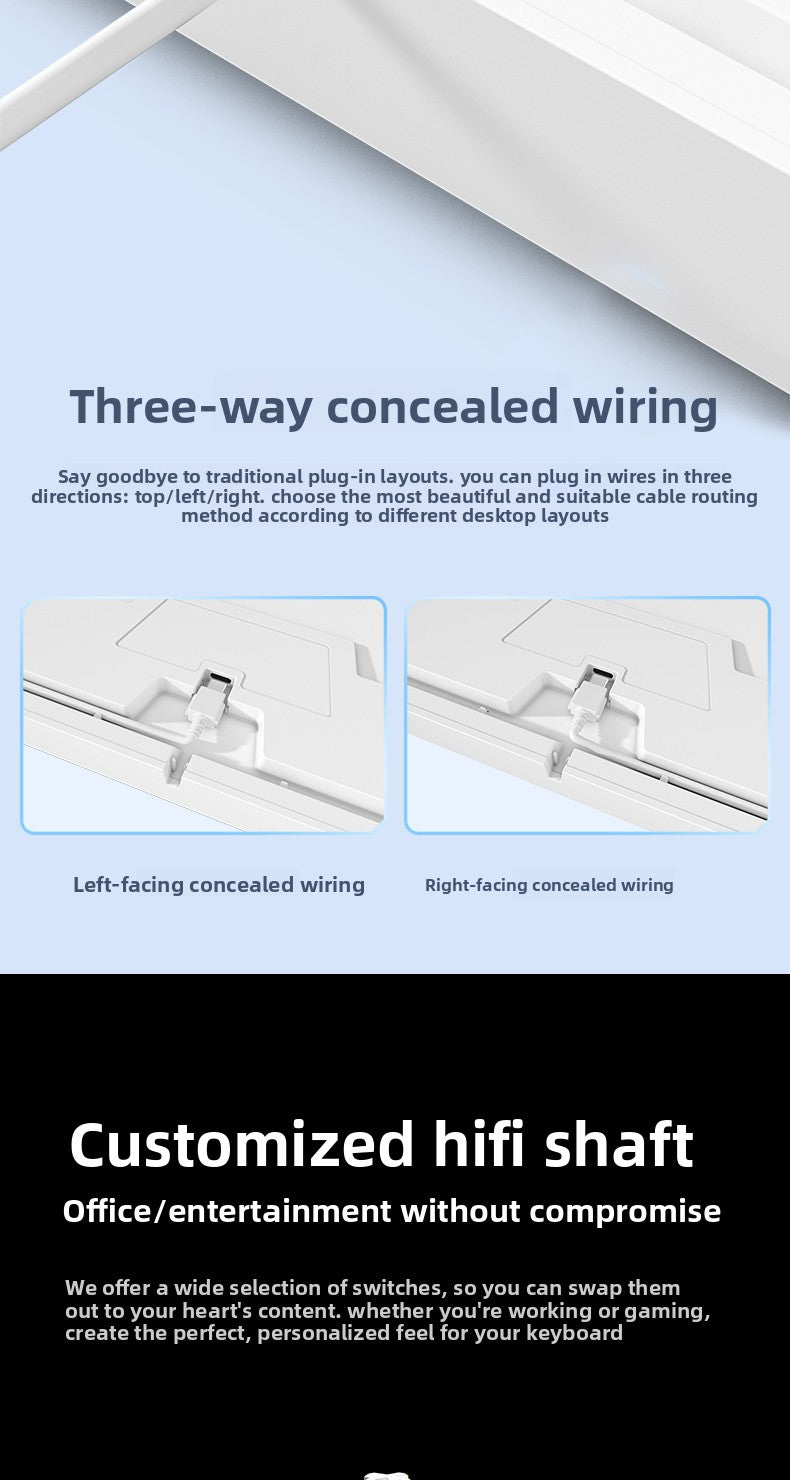 Three-way concealed wiring

Say goodbye to traditional plug-in layouts. you can plug in wires in three directions: top/left/right. choose the most beautiful and suitable cable routing method according to different desktop layouts

Left-facing concealed wiring

Right-facing concealed wiring

Customized hifi shaft

Office/entertainment without compromise

We offer a wide selection of switches, so you can swap them out to your heart's content. whether you're working or gaming, create the perfect, personalized feel for your keyboard