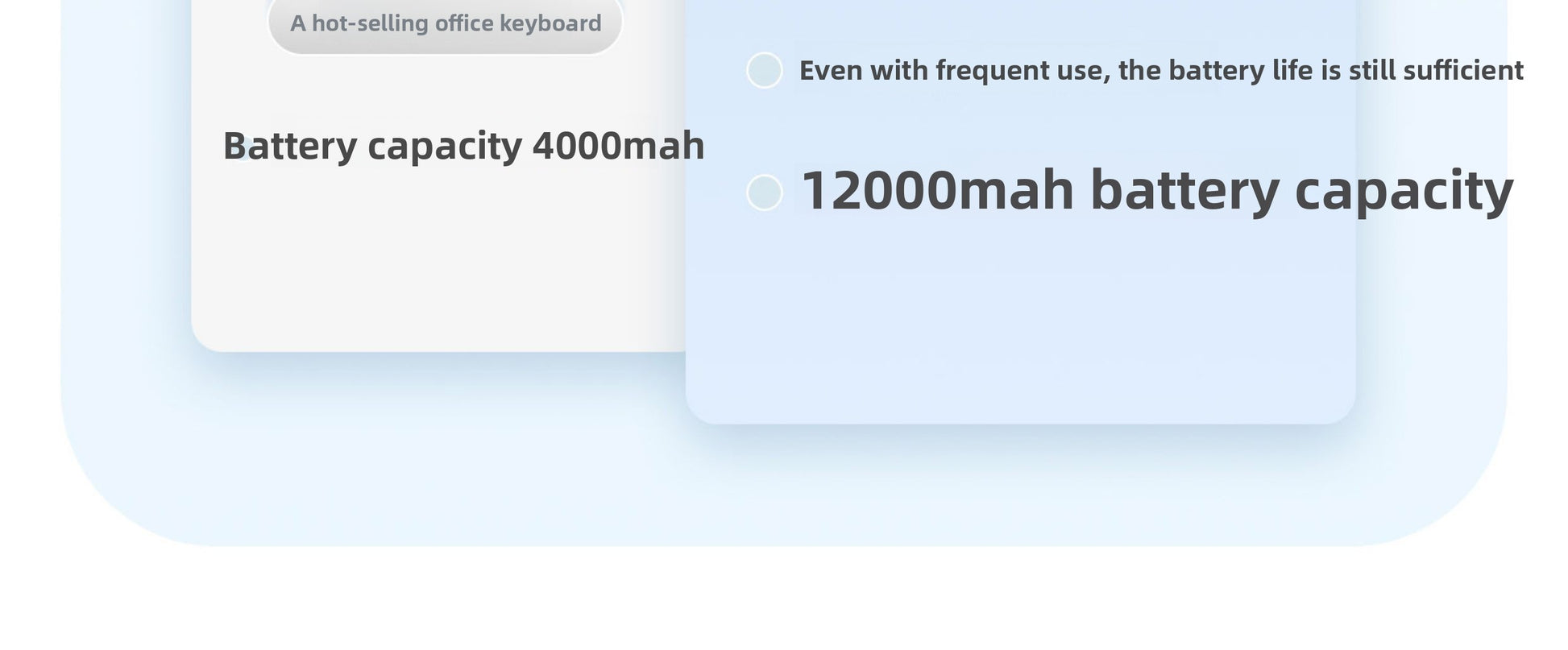 A hot-selling office keyboard

Battery capacity 4000mah

Even with frequent use, the battery life is still sufficient

12000mah battery capacity